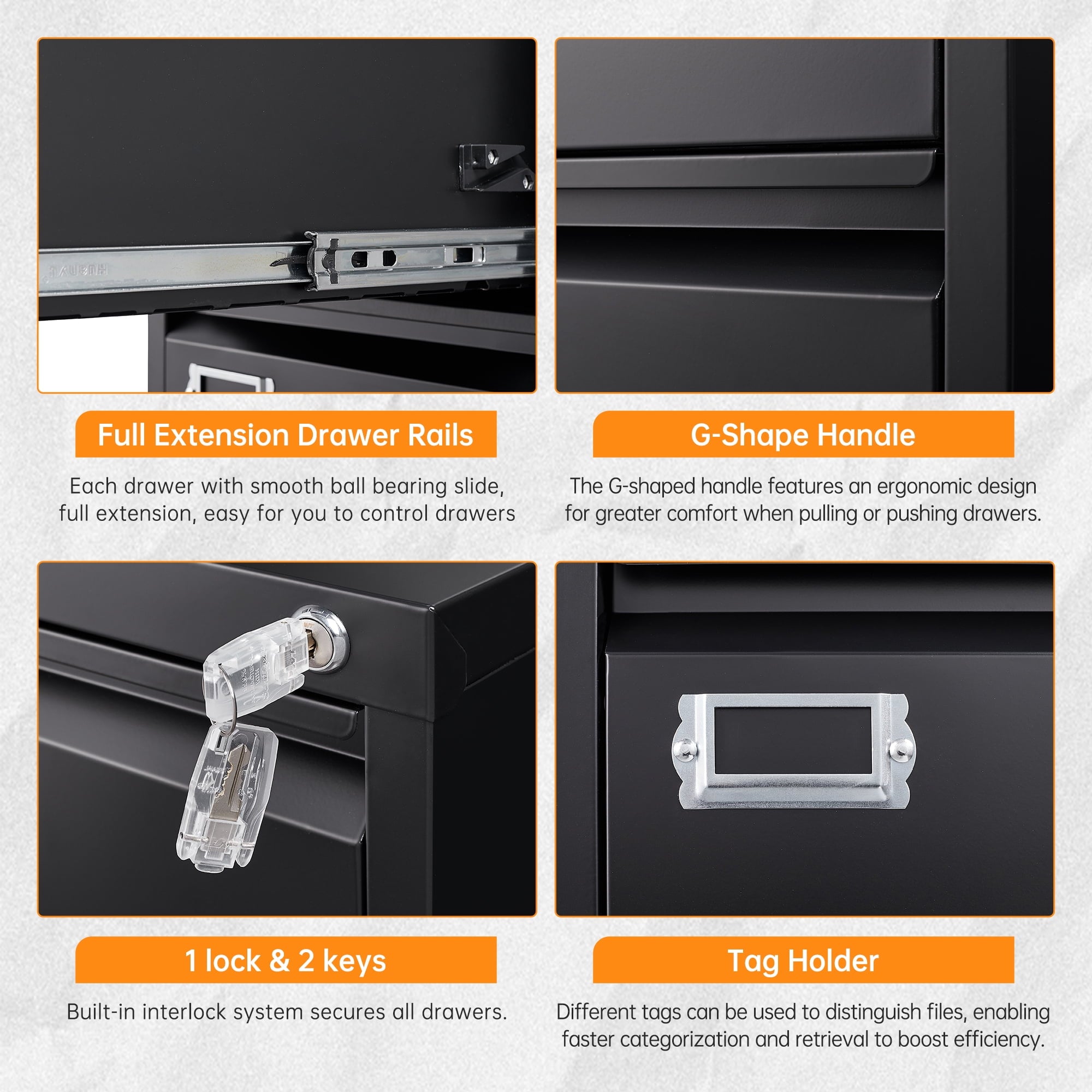 Full Extension Drawer Rails

Each drawer with smooth ball bearing slide, full extension, easy for you to control drawers

G-Shape Handle

The G-shaped handle features an ergonomic design for greater comfort when pulling or pushing drawers.

1 lock & 2 keys

Built-in interlock system secures all drawers.

Tag Holder

Different tags can be used to distinguish files, enabling faster categorization and retrieval to boost efficiency.