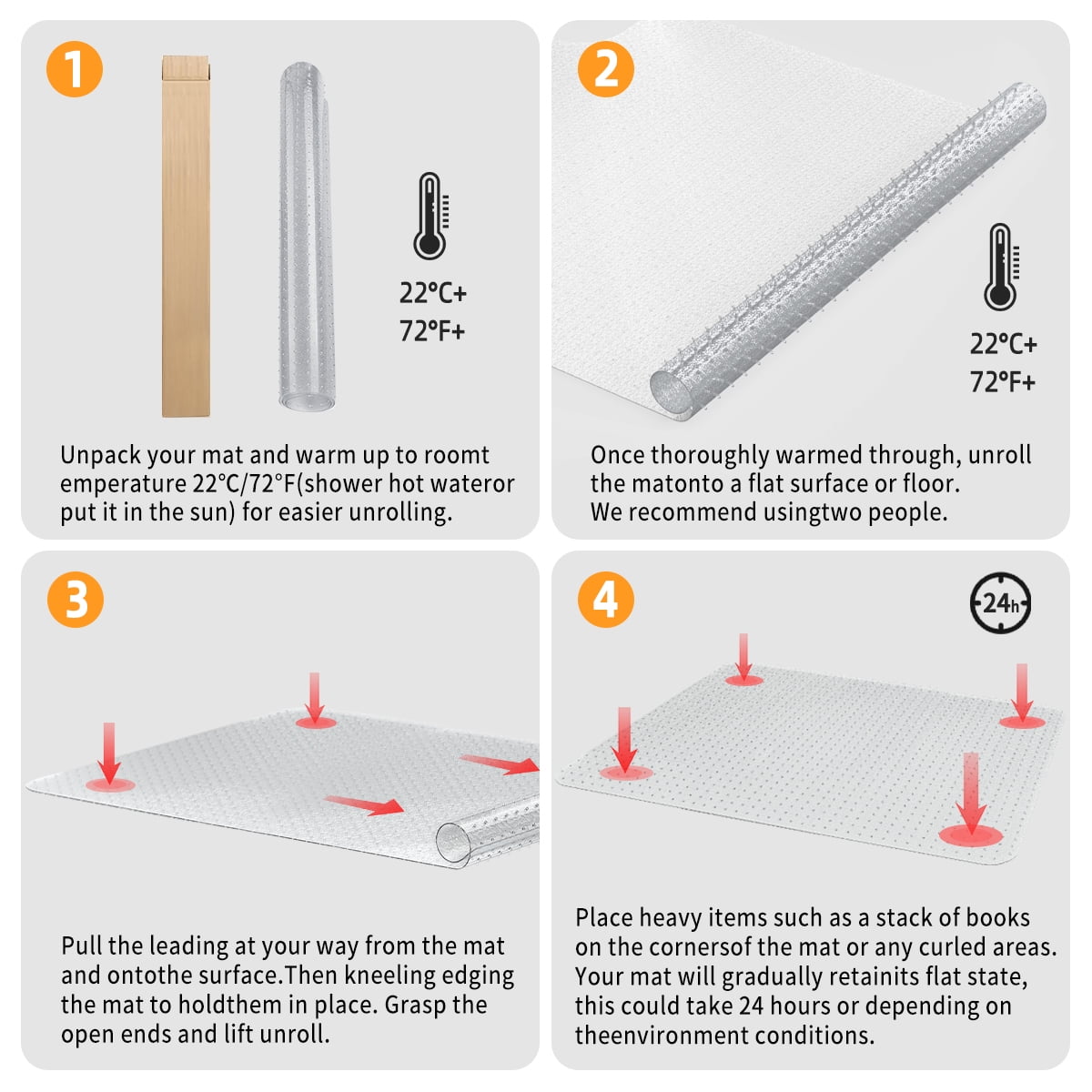 1

22°C+
72°F+

Unpack your mat and warm up to roomt emperature 22°C/72°F(shower hot wateror put it in the sun) for easier unrolling.

2

22°C+
72°F+

Once thoroughly warmed through, unroll the matonto a flat surface or floor.
We recommend usingtwo people.

3

Pull the leading at your way from the mat and ontothe surface.Then kneeling edging the mat to holdthem in place. Grasp the open ends and lift unroll.

4

24h

Place heavy items such as a stack of books on the cornersof the mat or any curled areas. Your mat will gradually retainits flat state, this could take 24 hours or depending on theenvironment conditions.